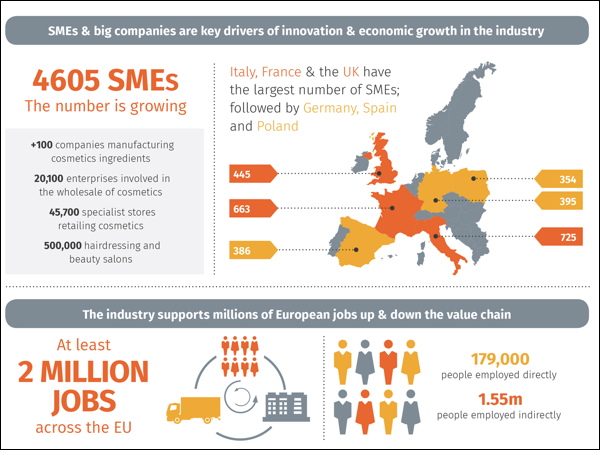 SMEs & big companies are key drivers of innovation & economic growth in the industry

4605 SMEs
The number is growing

+100 companies manufacturing cosmetics ingredients

20,100 enterprises involved in the wholesale of cosmetics

45,700 specialist stores retailing cosmetics

500,000 hairdressing and beauty salons

Italy, France & the UK have the largest number of SMEs; followed by Germany, Spain and Poland

445

663

386

354

395

725

The industry supports millions of European jobs up & down the value chain

At least
2 MILLION JOBS
across the EU

179,000
people employed directly

1.55m
people employed indirectly