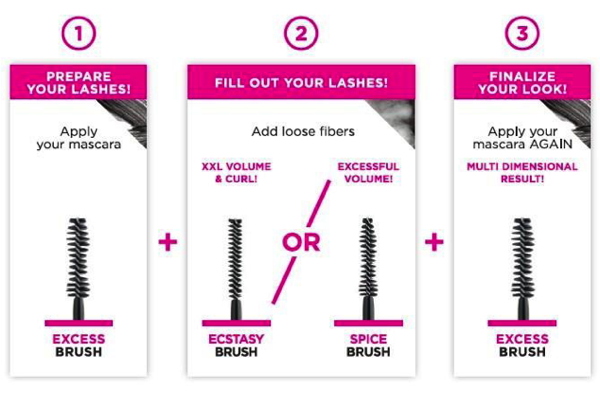 1

PREPARE YOUR LASHES!

Apply your mascara

EXCESS BRUSH

+

2

FILL OUT YOUR LASHES!

Add loose fibers

XXL VOLUME & CURL!

ECSTASY BRUSH

OR

EXCESSFUL VOLUME!

SPICE BRUSH

+

3

FINALIZE YOUR LOOK!

Apply your mascara AGAIN

MULTI DIMENSIONAL RESULT!

EXCESS BRUSH